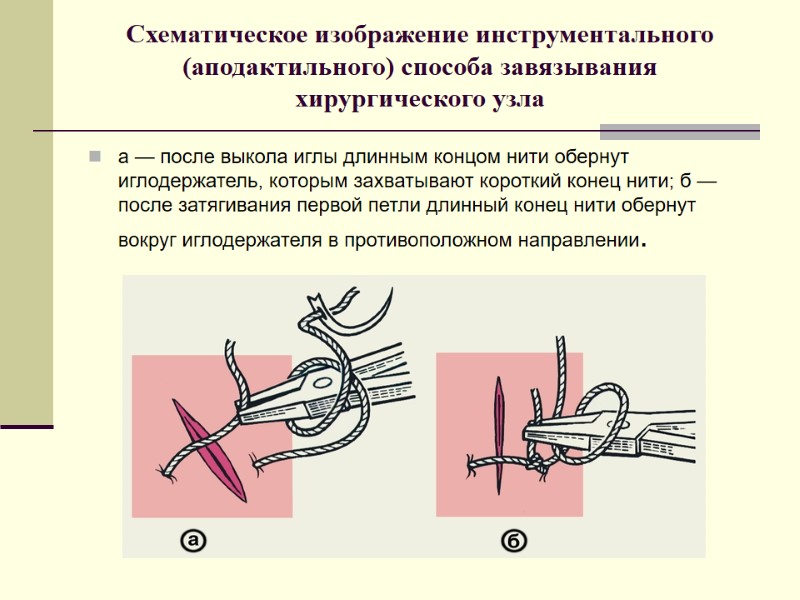 Схематическое изображение инструментального (аподактильного) способа завязывания хирургического узла

а — после выкола иглы длинным концом нити обернут иглодержатель, которым захватывают короткий конец нити; б — после затягивания первой петли длинный конец нити обернут вокруг иглодержателя в противоположном направлении.

а

б